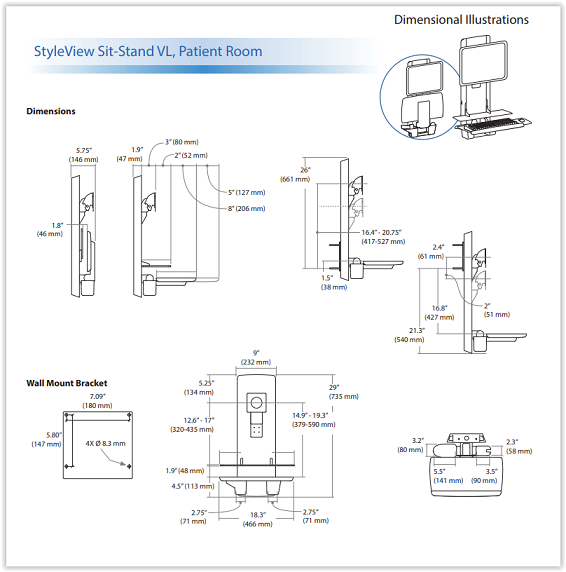 Dimensional Illustrations

StyleView Sit-Stand VL, Patient Room

Dimensions

5.75"
(146 mm)

1.8"
(46 mm)

1.9"
(47 mm)

3" (80 mm)

2" (52 mm)

5" (127 mm)

8" (206 mm)

26"
(661 mm)

16.4" - 20.75"
(417-527 mm)

1.5"
(38 mm)

2.4"
(61 mm)

16.8"
(427 mm)

2"
(51 mm)

21.3"
(540 mm)

Wall Mount Bracket

7.09"
(180 mm)

5.80"
(147 mm)

4X Ø 8.3 mm

9"
(232 mm)

5.25"
(134 mm)

29"
(735 mm)

12.6" - 17"
(320-435 mm)

14.9" - 19.3"
(379-590 mm)

1.9" (48 mm)

4.5" (113 mm)

2.75"
(71 mm)

18.3"
(466 mm)

2.75"
(71 mm)

3.2"
(80 mm)

2.3"
(58 mm)

5.5"
(141 mm)

3.5"
(90 mm)